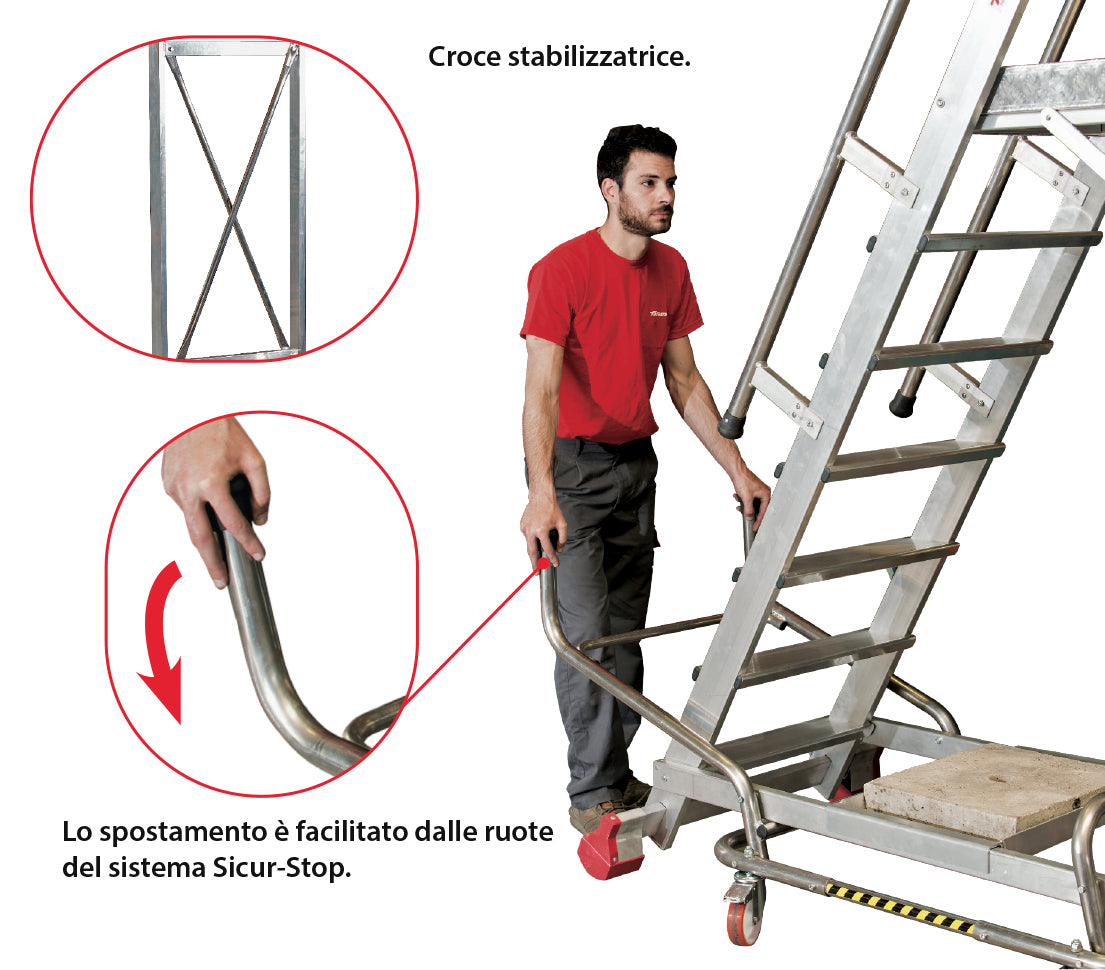 Croce stabilizzatrice.

Lo spostamento è facilitato dalle ruote del sistema Sicur-Stop.