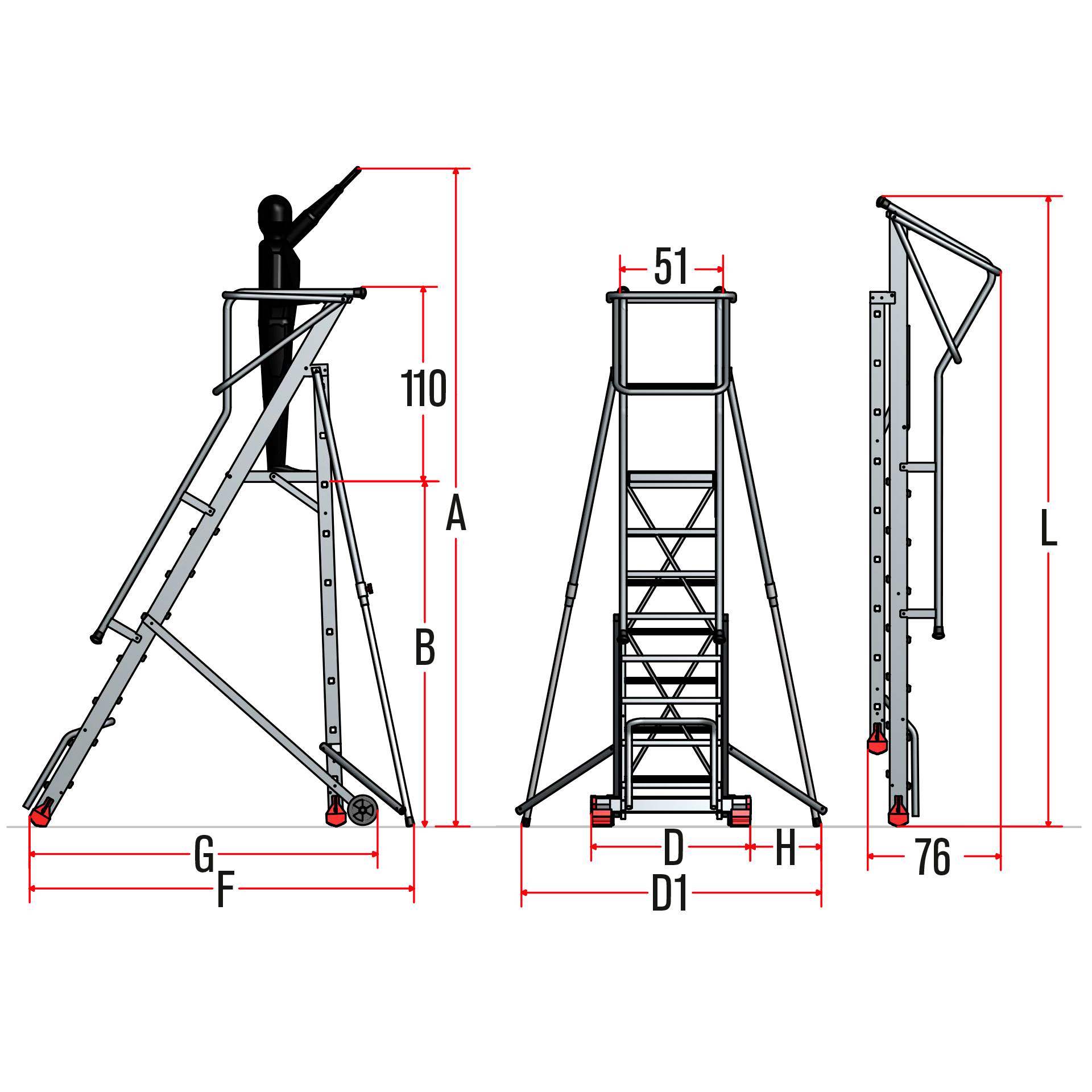 110
A
B
G
F
51
D
H
D1
L
76